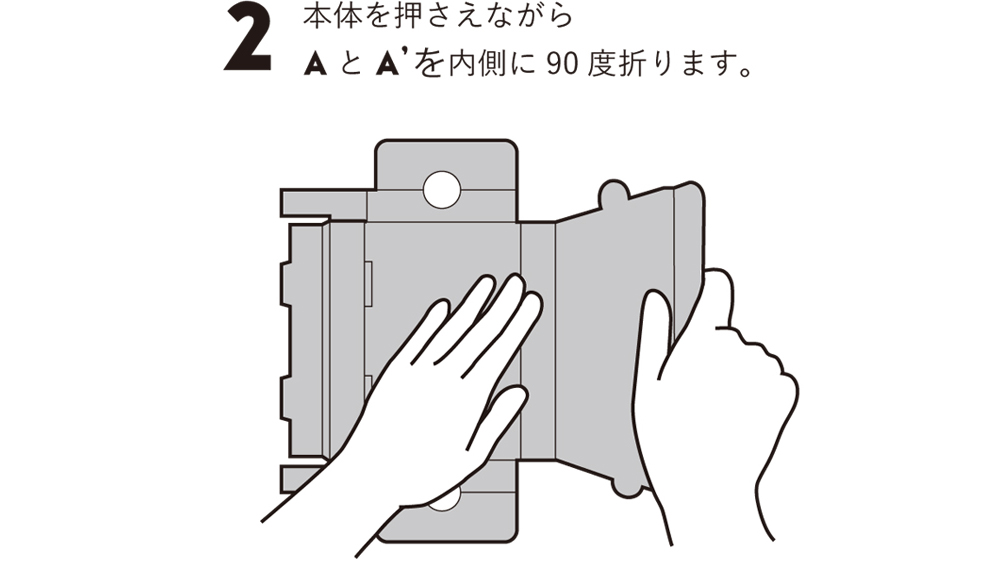 2 本体を押さえながら
A と A'を内側に 90 度折ります。